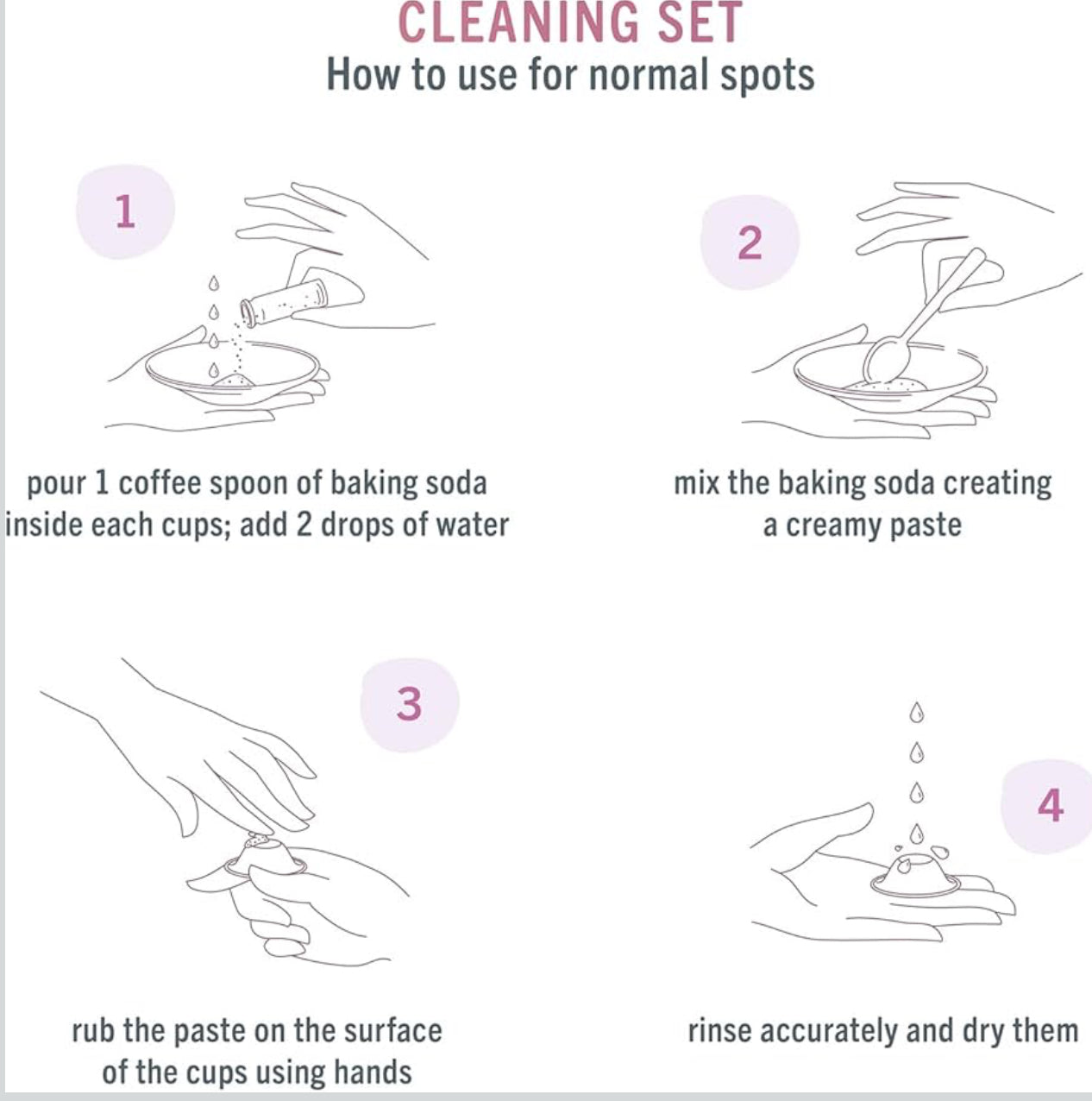 CLEANING SET
How to use for normal spots

1

pour 1 coffee spoon of baking soda inside each cups; add 2 drops of water

2

mix the baking soda creating a creamy paste

3

rub the paste on the surface of the cups using hands

4

rinse accurately and dry them